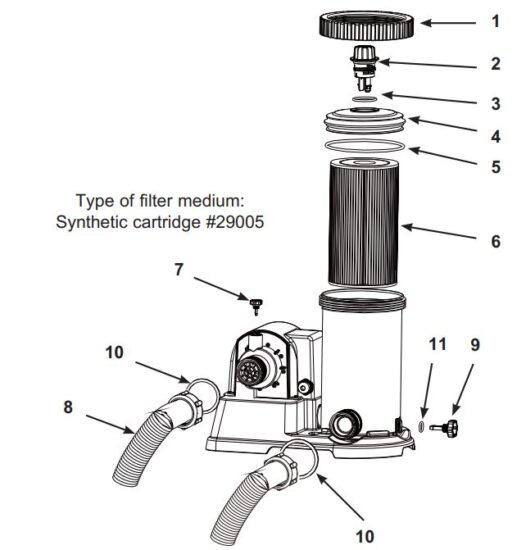 1
2
3
4
5
Type of filter medium:
Synthetic cartridge #29005
6
7
10
11
9
8
10