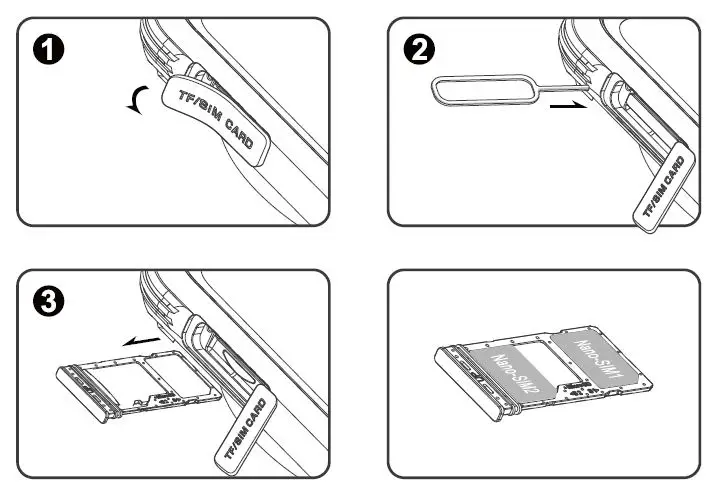 1
TF/SIM CARD

2
TF/SIM CARD

3
TF/SIM CARD

Nano-SIM2
Nano-SIM1