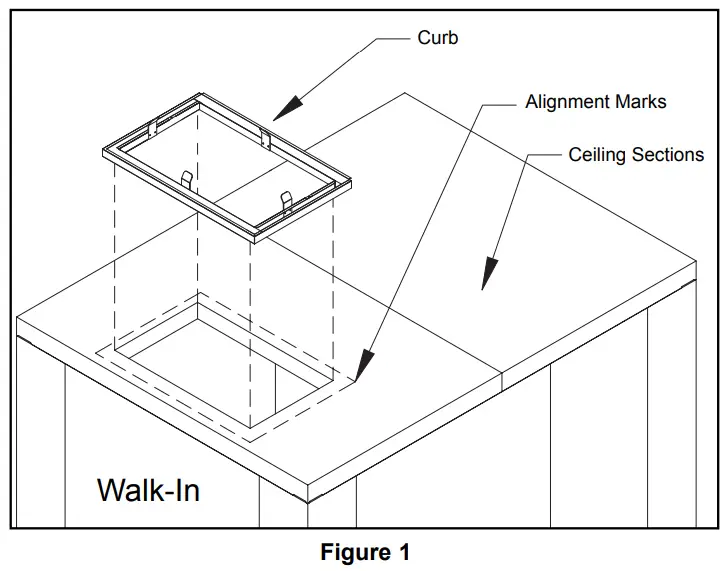 Curb

Alignment Marks

Ceiling Sections

Walk-In

Figure 1