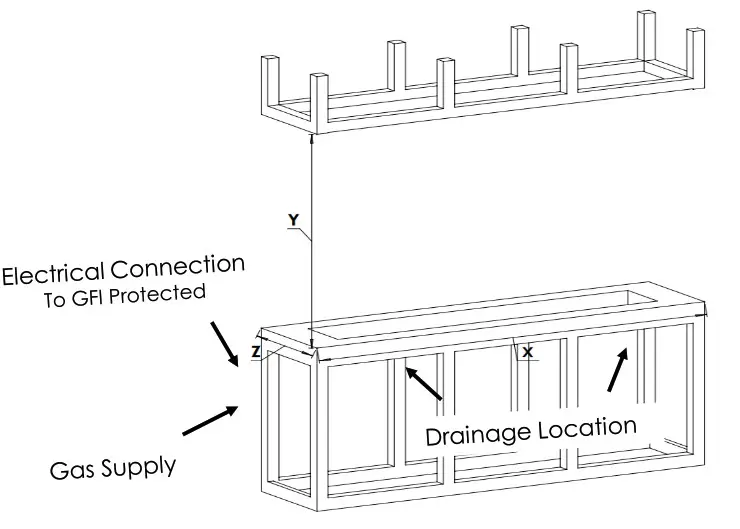 Y

Electrical Connection
To GFI Protected

Z

X

Drainage Location

Gas Supply