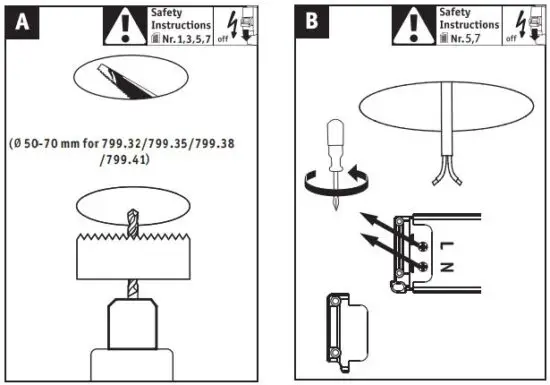 A

Safety Instructions
Nr. 1,3,5,7

off

(Ø 50-70 mm for 799.32/799.35/799.38 /799.41)

B

Safety Instructions
Nr. 5,7

off

L
N