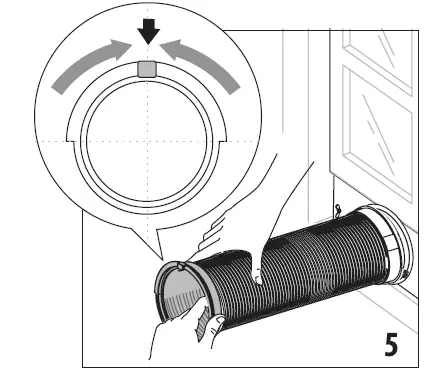 5