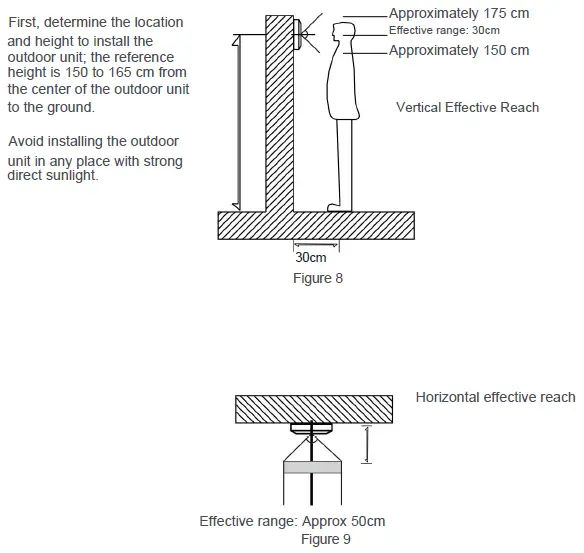 First, determine the location and height to install the outdoor unit; the reference height is 150 to 165 cm from the center of the outdoor unit to the ground.

Avoid installing the outdoor unit in any place with strong direct sunlight.

Approximately 175 cm
Effective range: 30cm
Approximately 150 cm

Vertical Effective Reach

30cm
Figure 8

Horizontal effective reach

Effective range: Approx 50cm
Figure 9