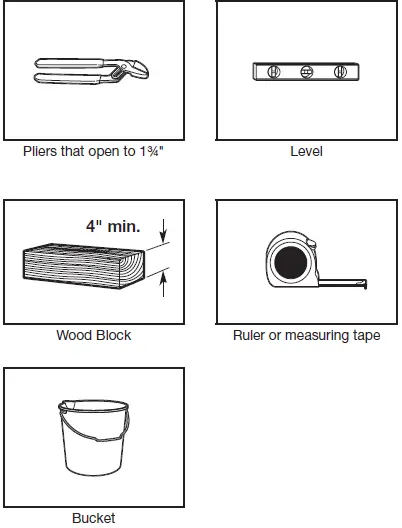 Pliers that open to 1¾"

Level

4" min.

Wood Block

Ruler or measuring tape

Bucket