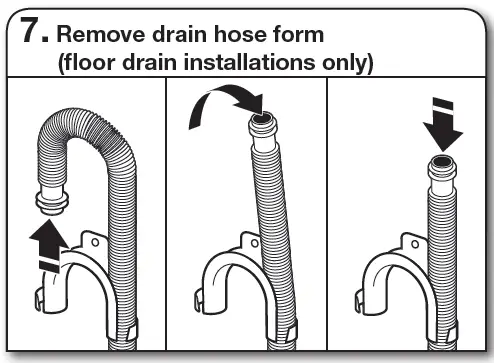 7. Remove drain hose form (floor drain installations only)