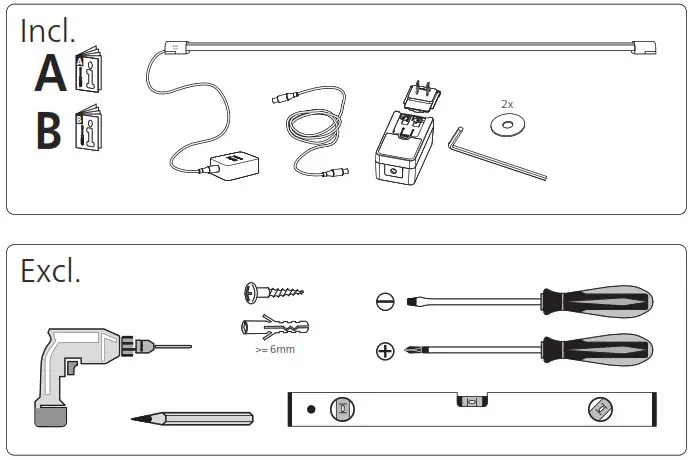 Incl.

A

B

2x

Excl.

>= 6mm