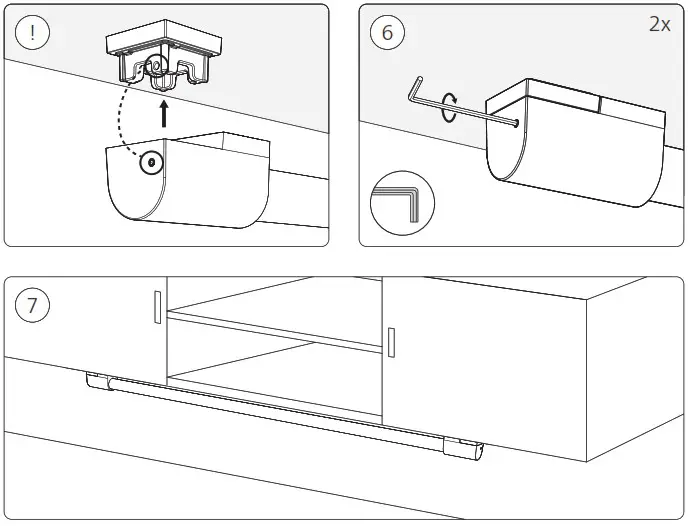 !

6

2x

7