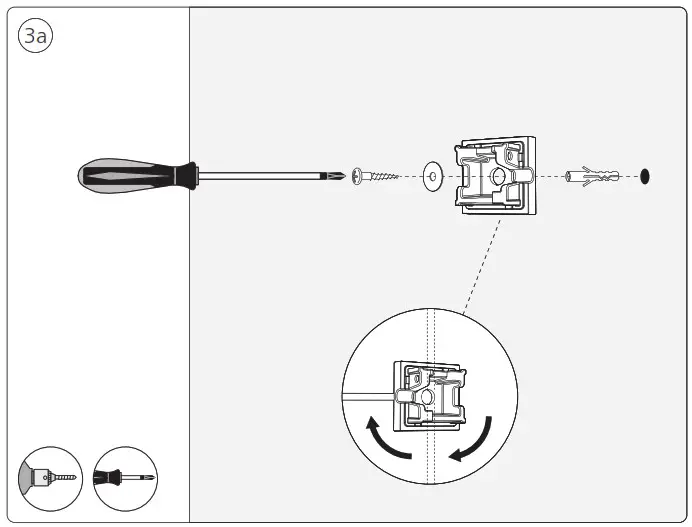 3a