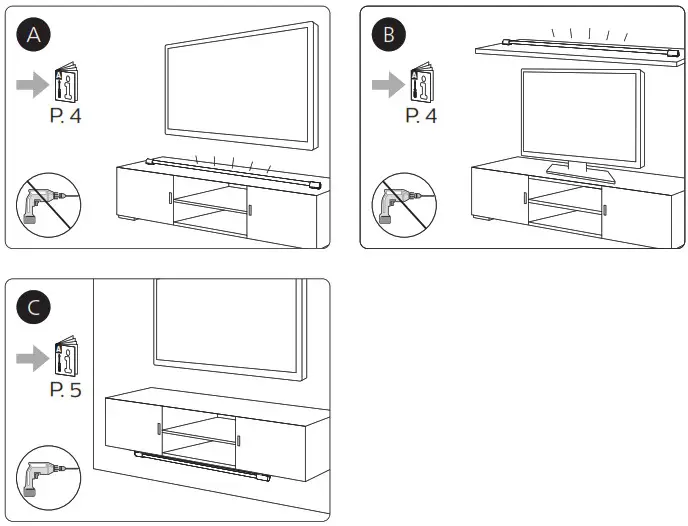 A

P. 4

B

P. 4

C

P. 5