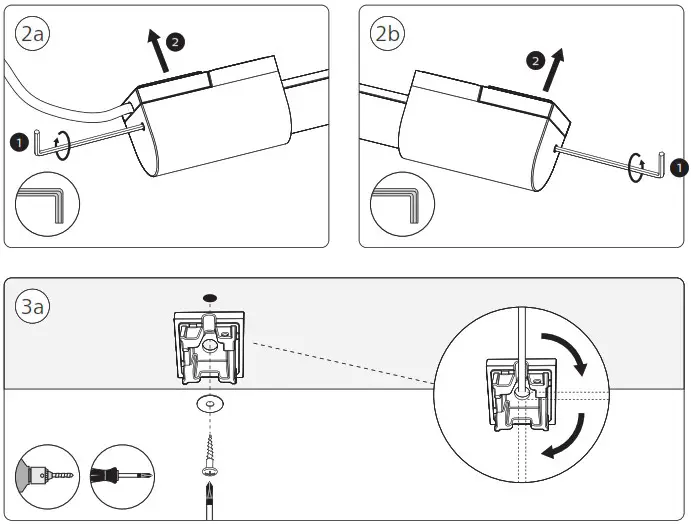 2a
2
1

2b
2
1

3a