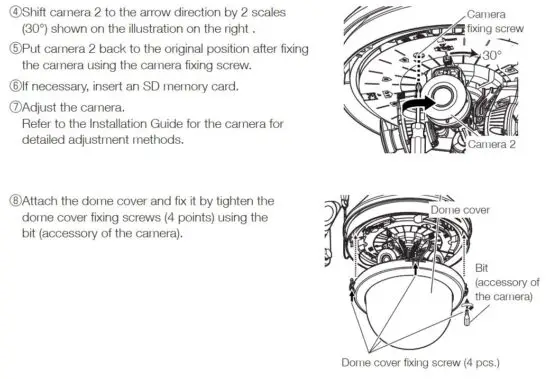 ④Shift camera 2 to the arrow direction by 2 scales (30°) shown on the illustration on the right .

⑤Put camera 2 back to the original position after fixing the camera using the camera fixing screw.

⑥If necessary, insert an SD memory card.

⑦Adjust the camera.
Refer to the Installation Guide for the camera for detailed adjustment methods.

Camera fixing screw
30°
Camera 2

⑧Attach the dome cover and fix it by tighten the dome cover fixing screws (4 points) using the bit (accessory of the camera).

Dome cover
Bit (accessory of the camera)
Dome cover fixing screw (4 pcs.)