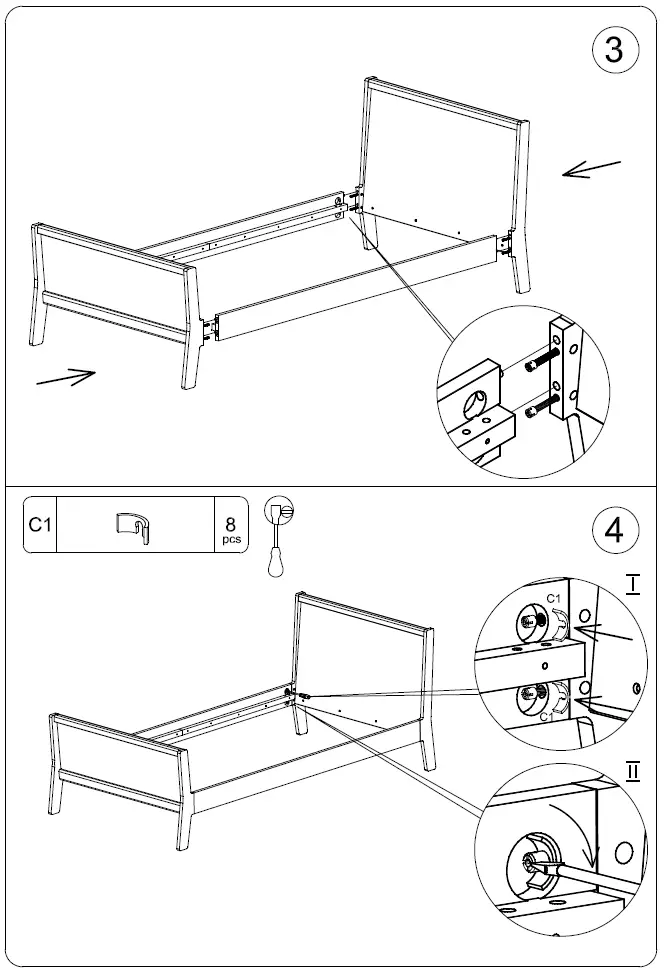 3

C1

8
pcs

4

I

C1

C1

II