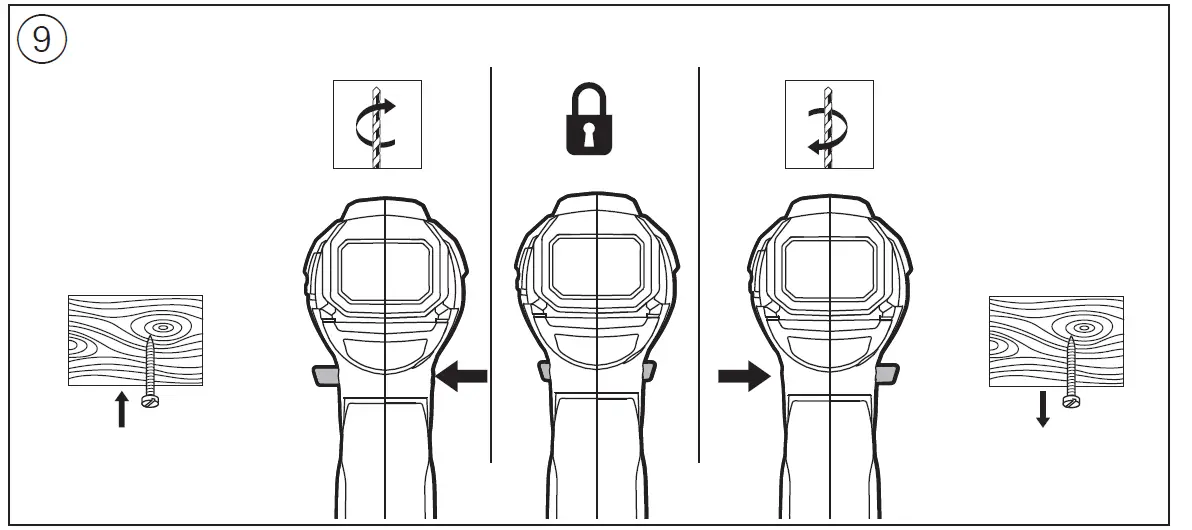 ⑨