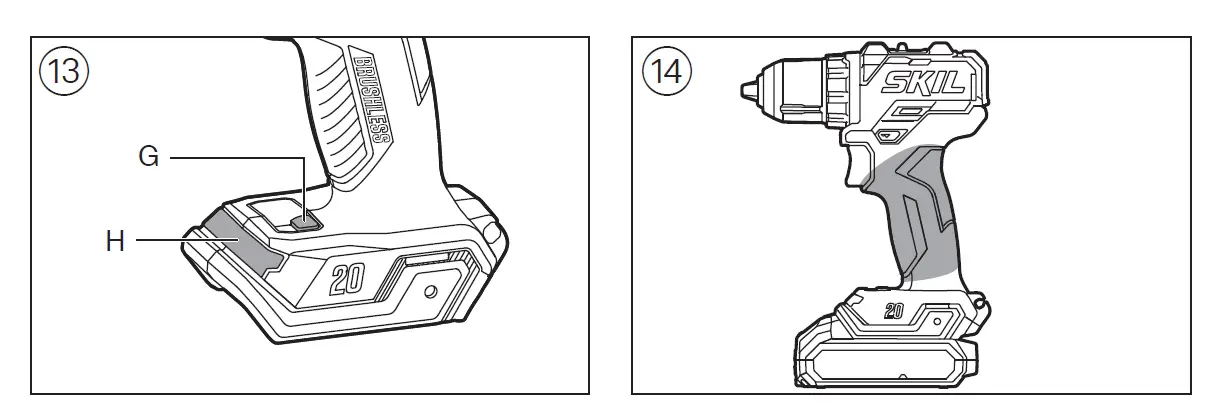 13

BRUSHLESS

G

H

20

14

SKIL

20