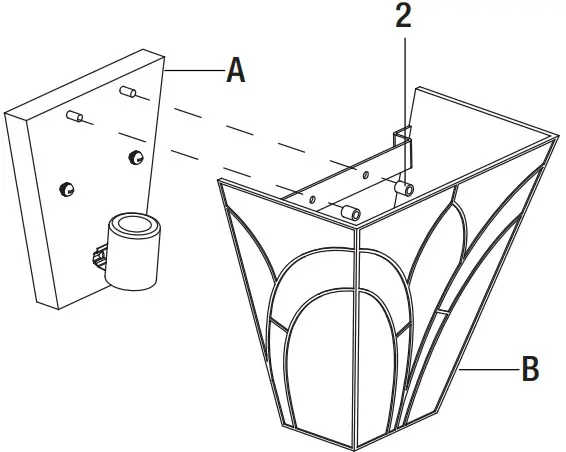 2
A
B