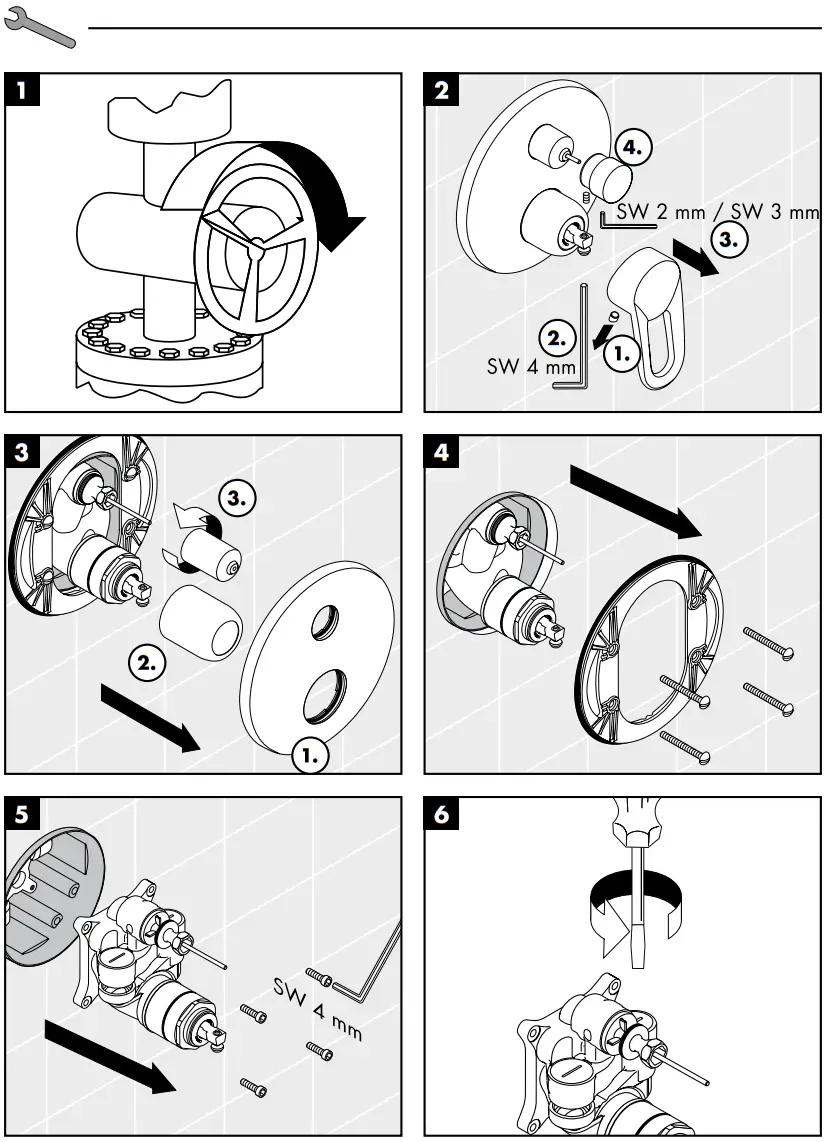 1

2

4.

SW 2 mm / SW 3 mm

3.

2.

SW 4 mm

1.

3

3.

2.

1.

4

5

SW 4 mm

6