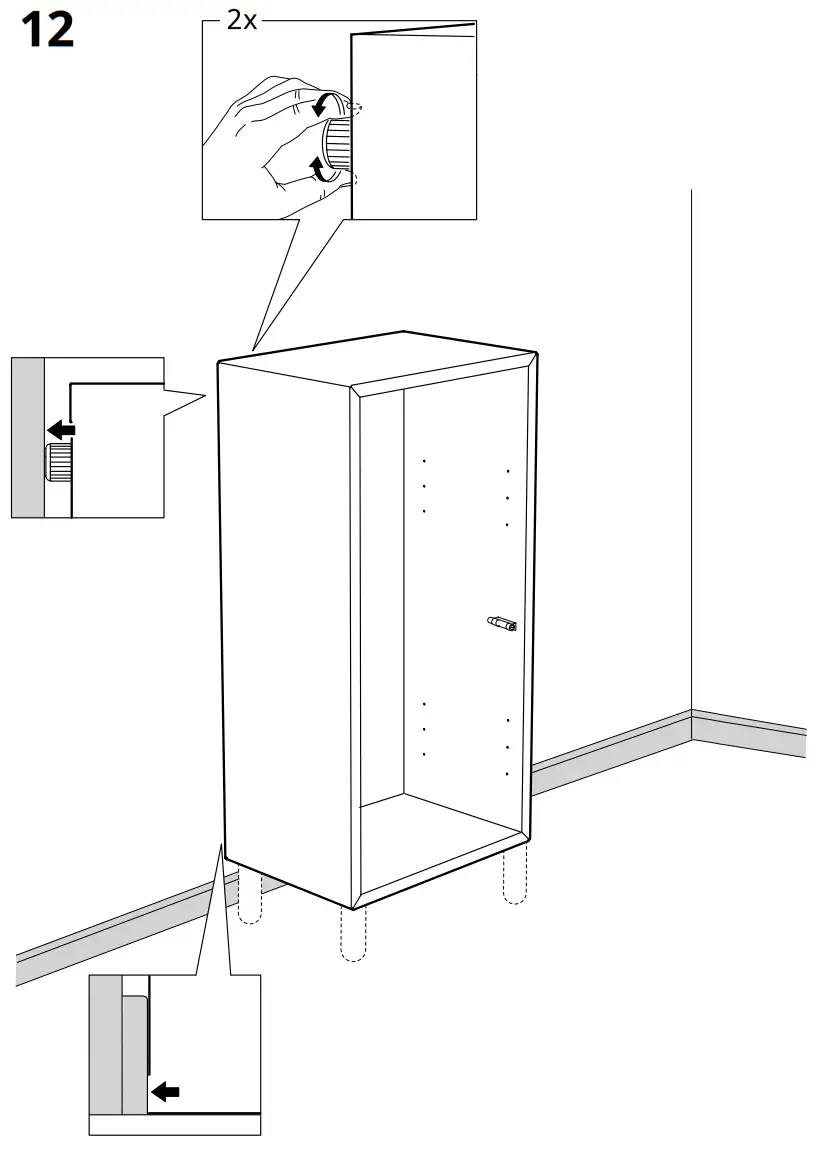 12

2x