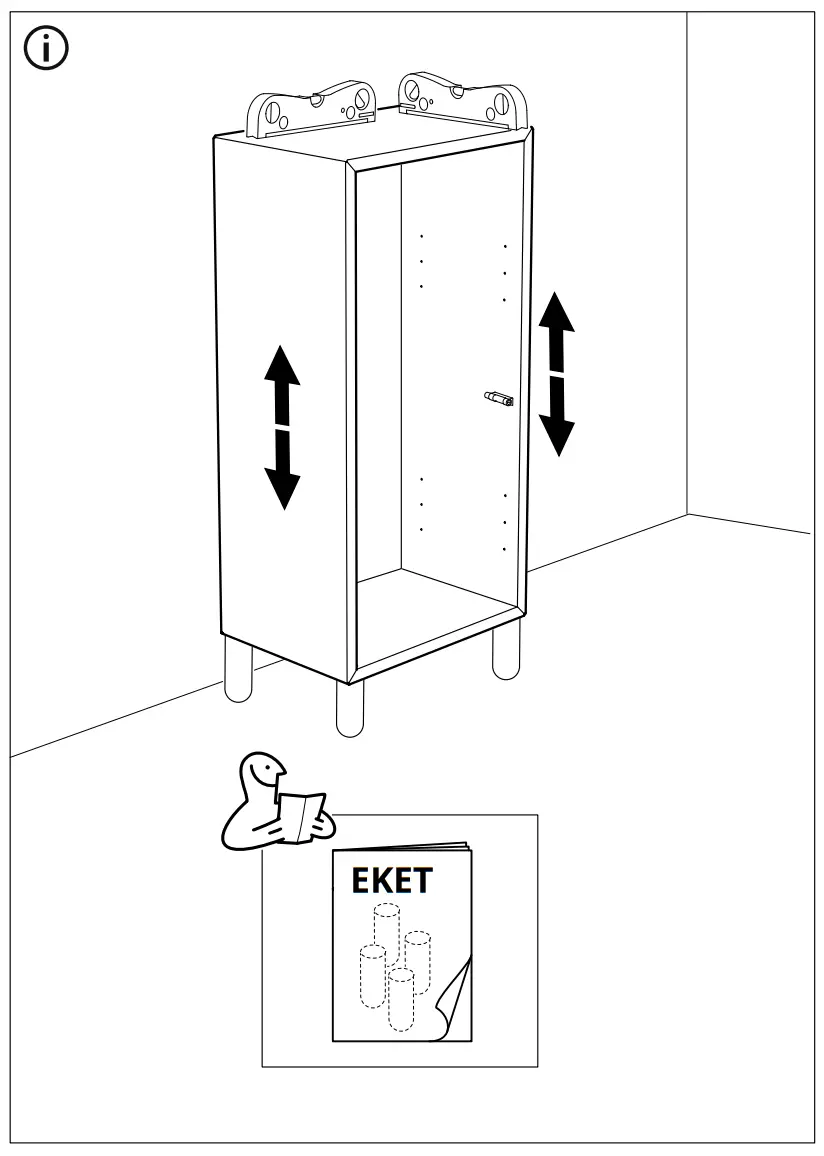 i

EKET