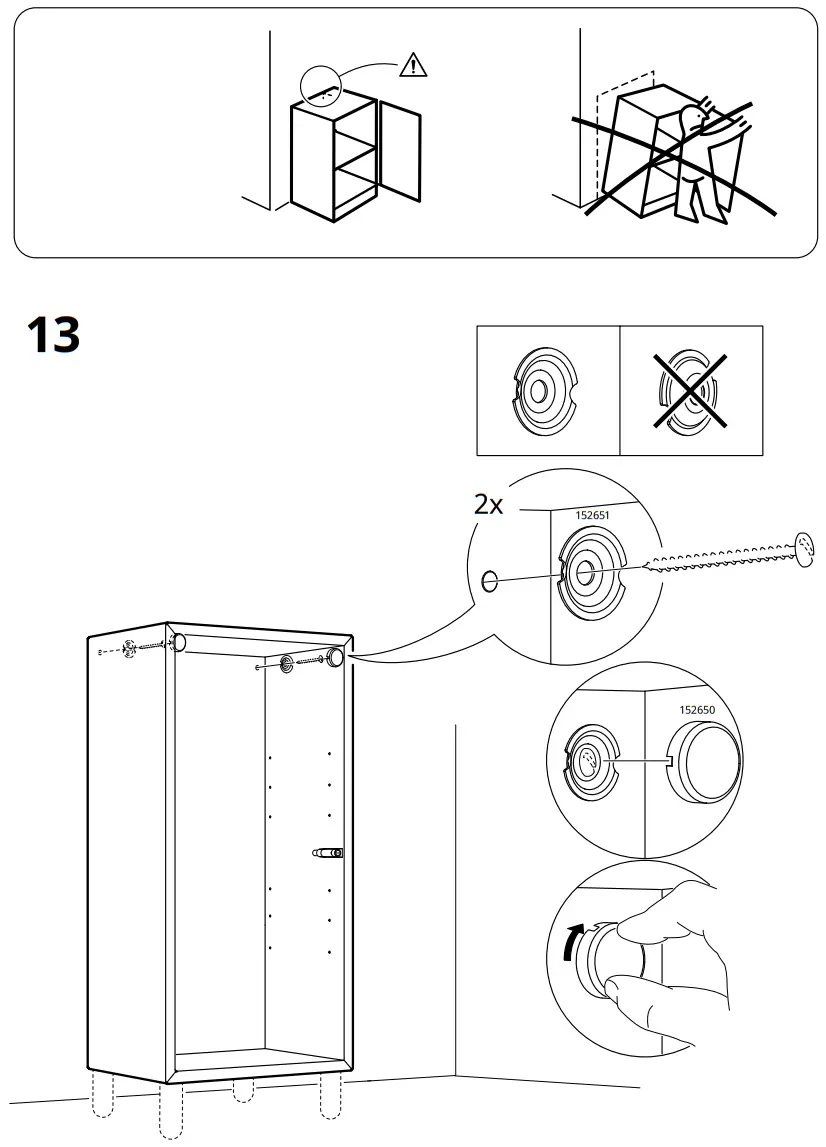 13

2x

152651

152650