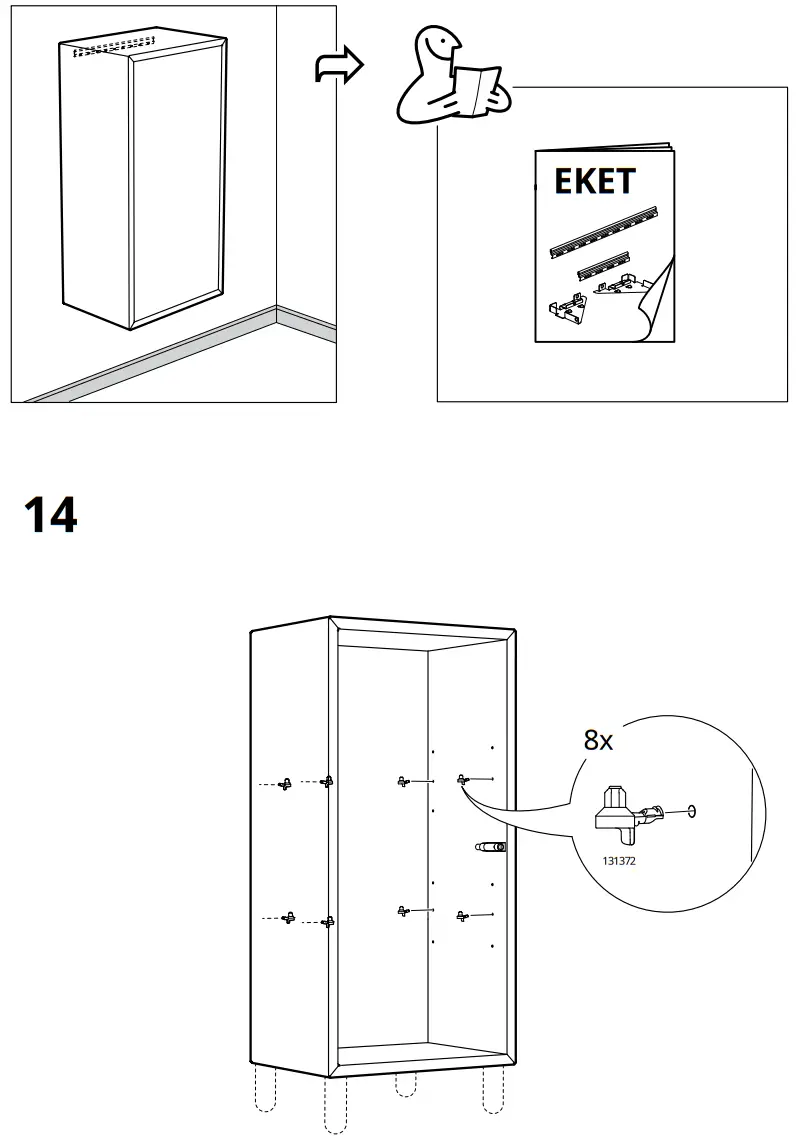 EKET

14

8x

131372