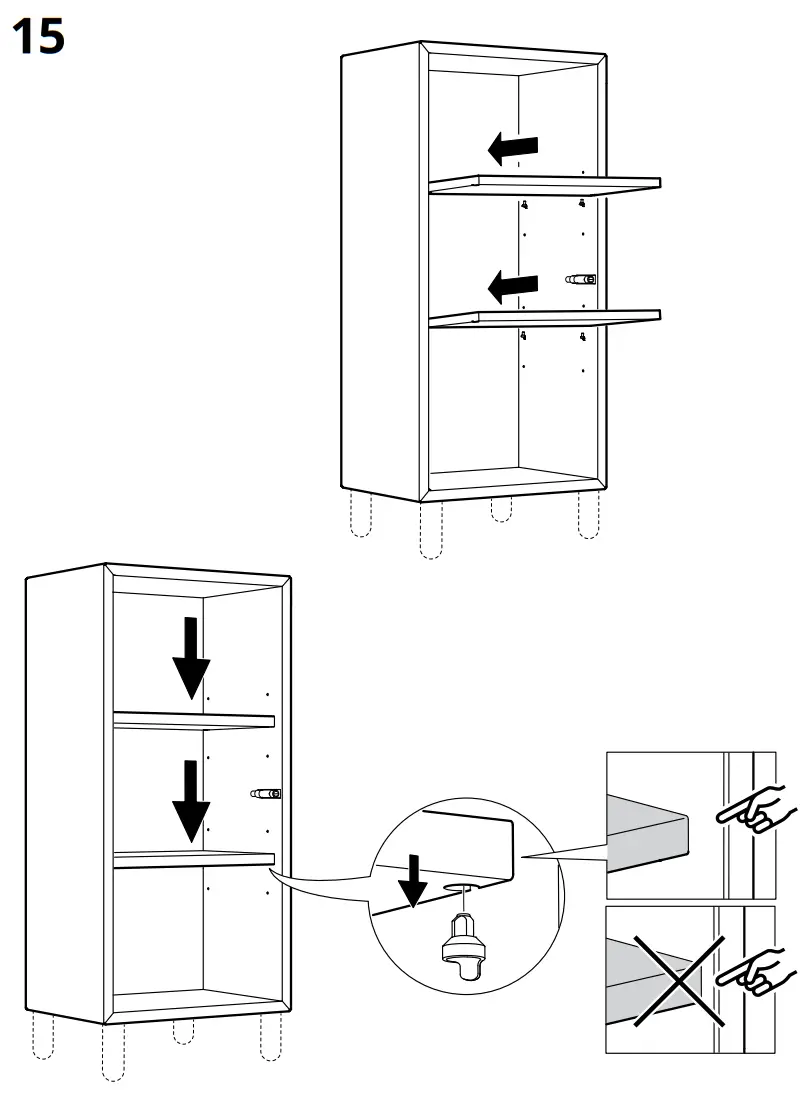 15