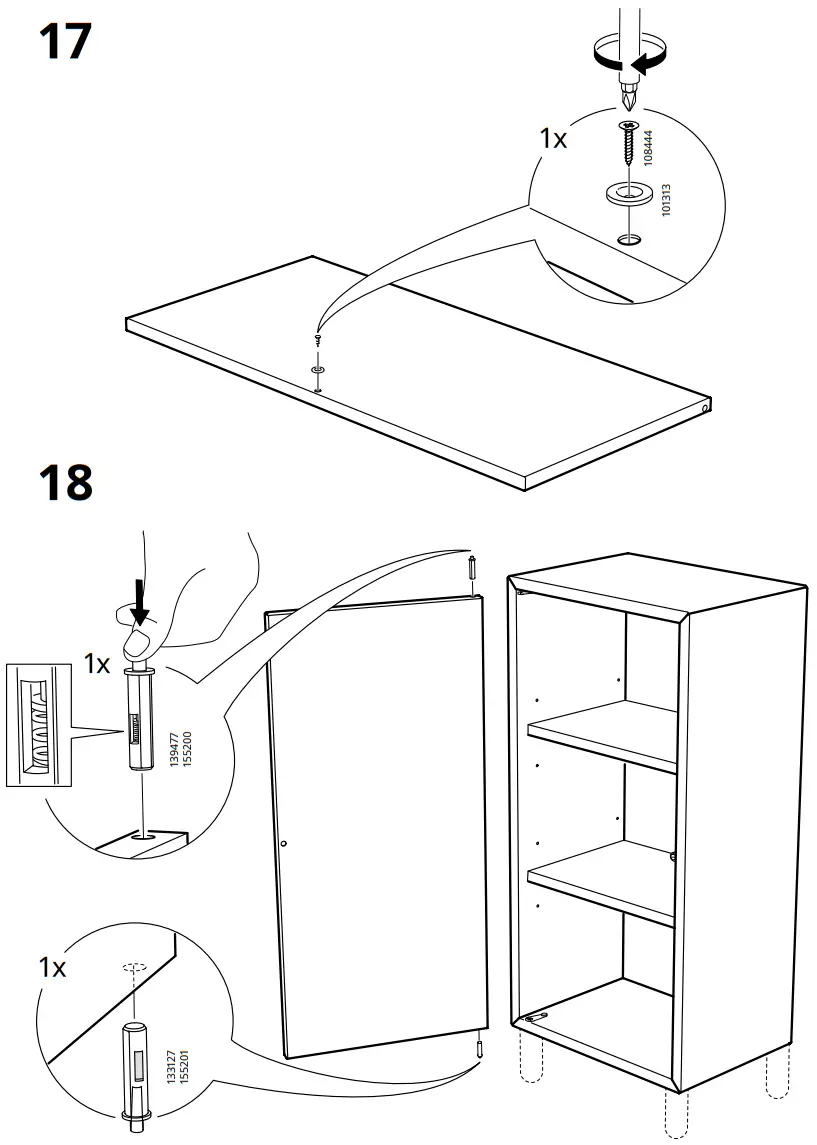 17

1x

108444

101313

18

1x

139477
155200

1x

133127
155201