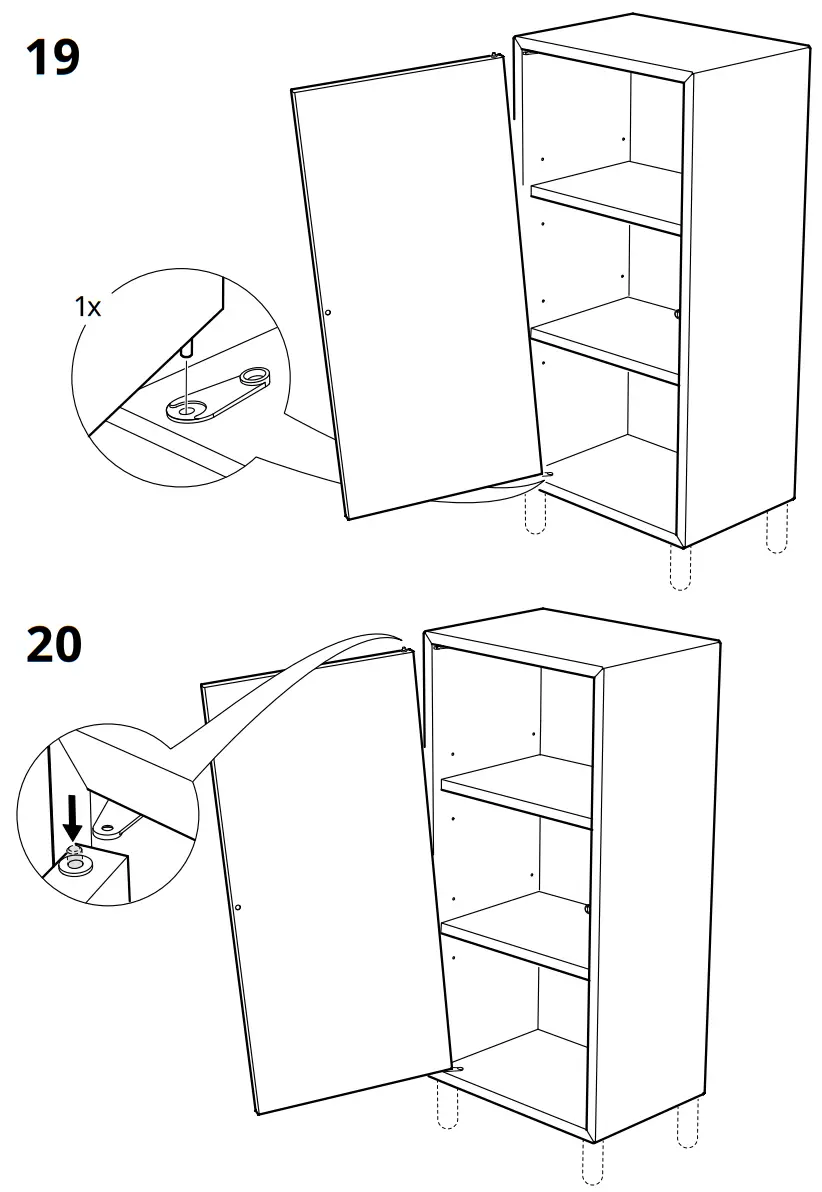 19

1x

20