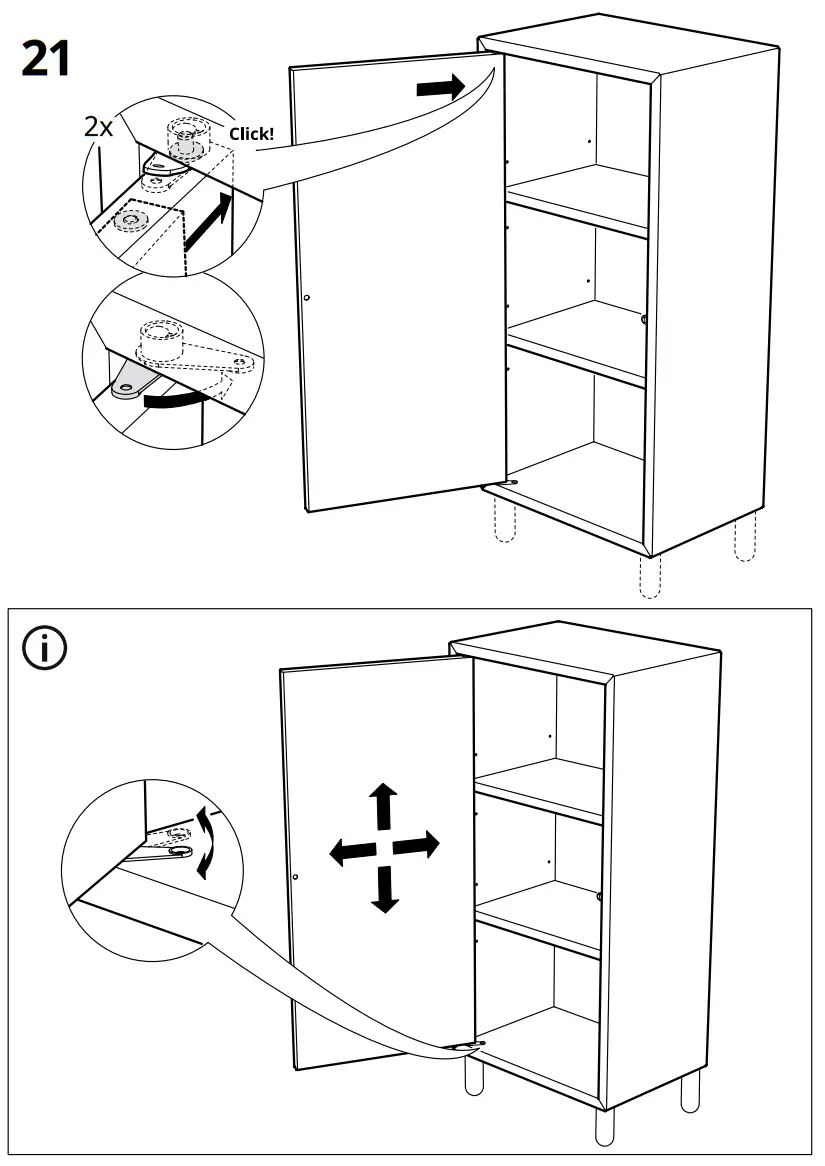 21

2x

Click!

ⓘ