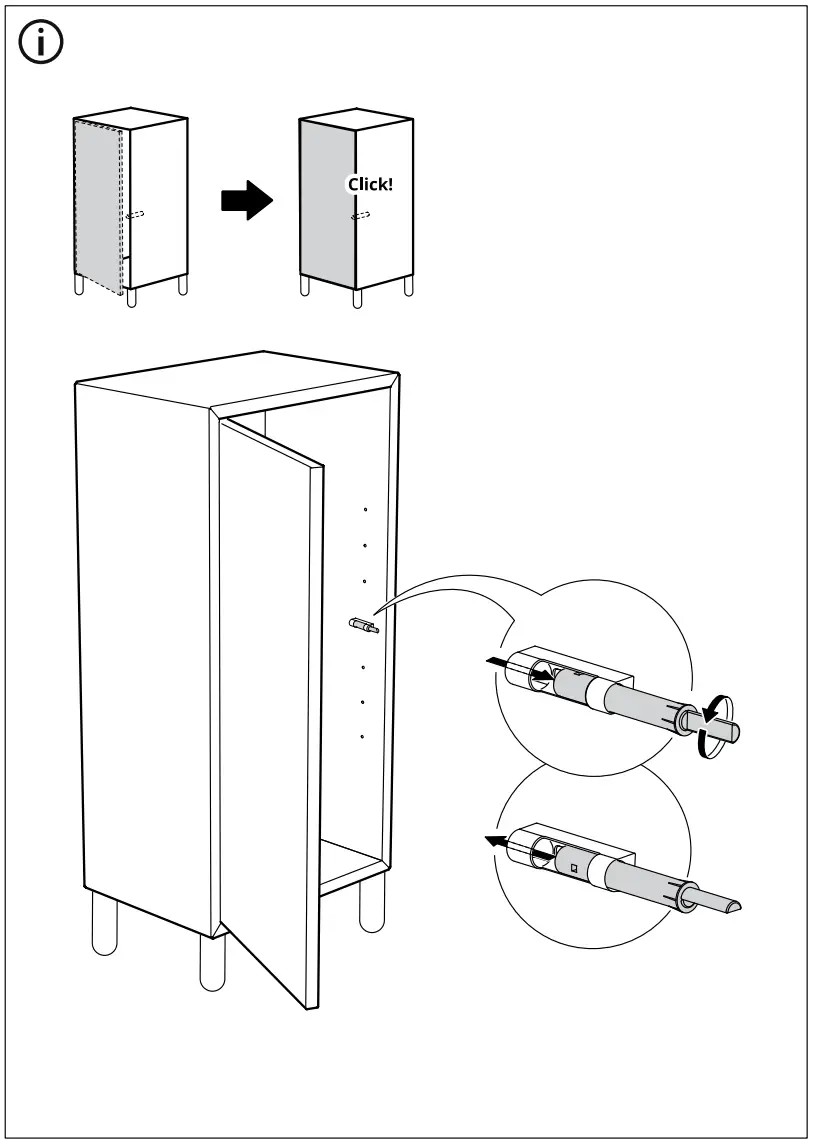 Click!