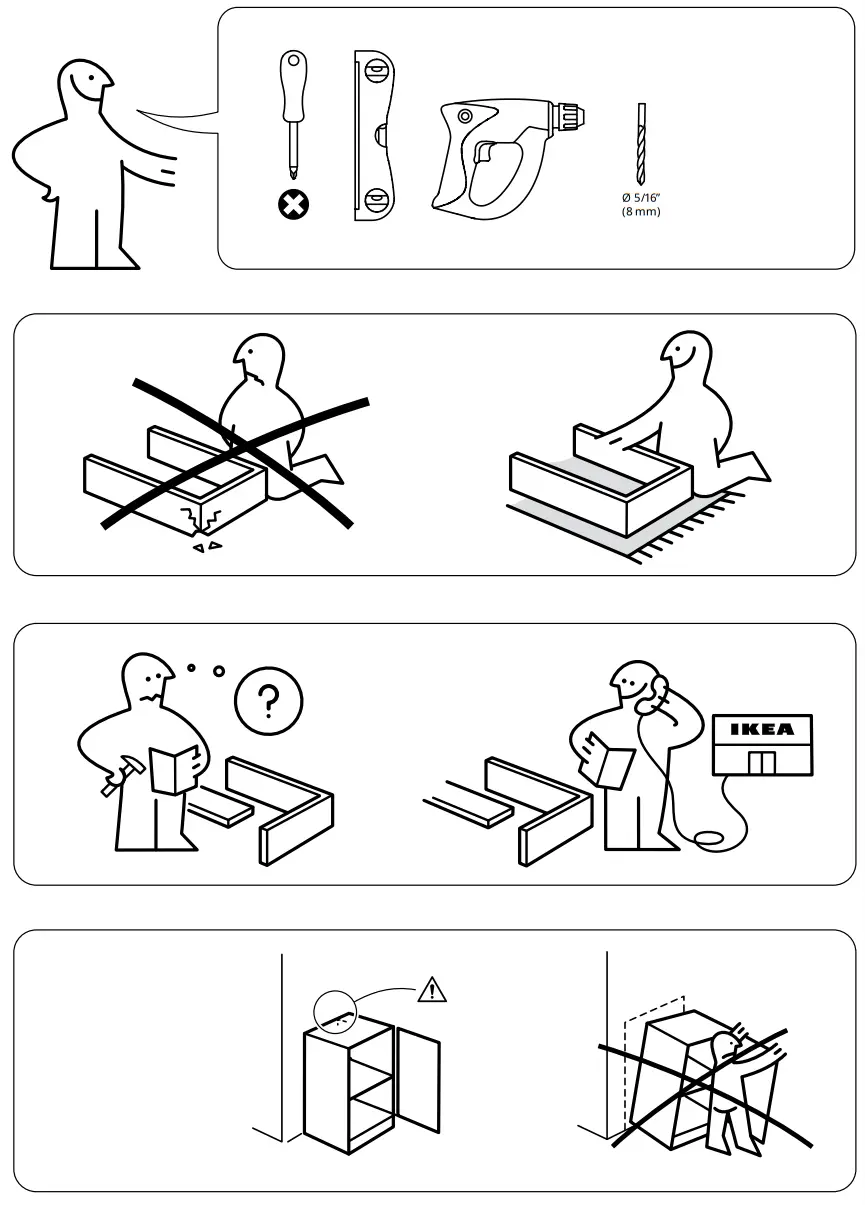 Ø 5/16"
(8 mm)

?

IKEA