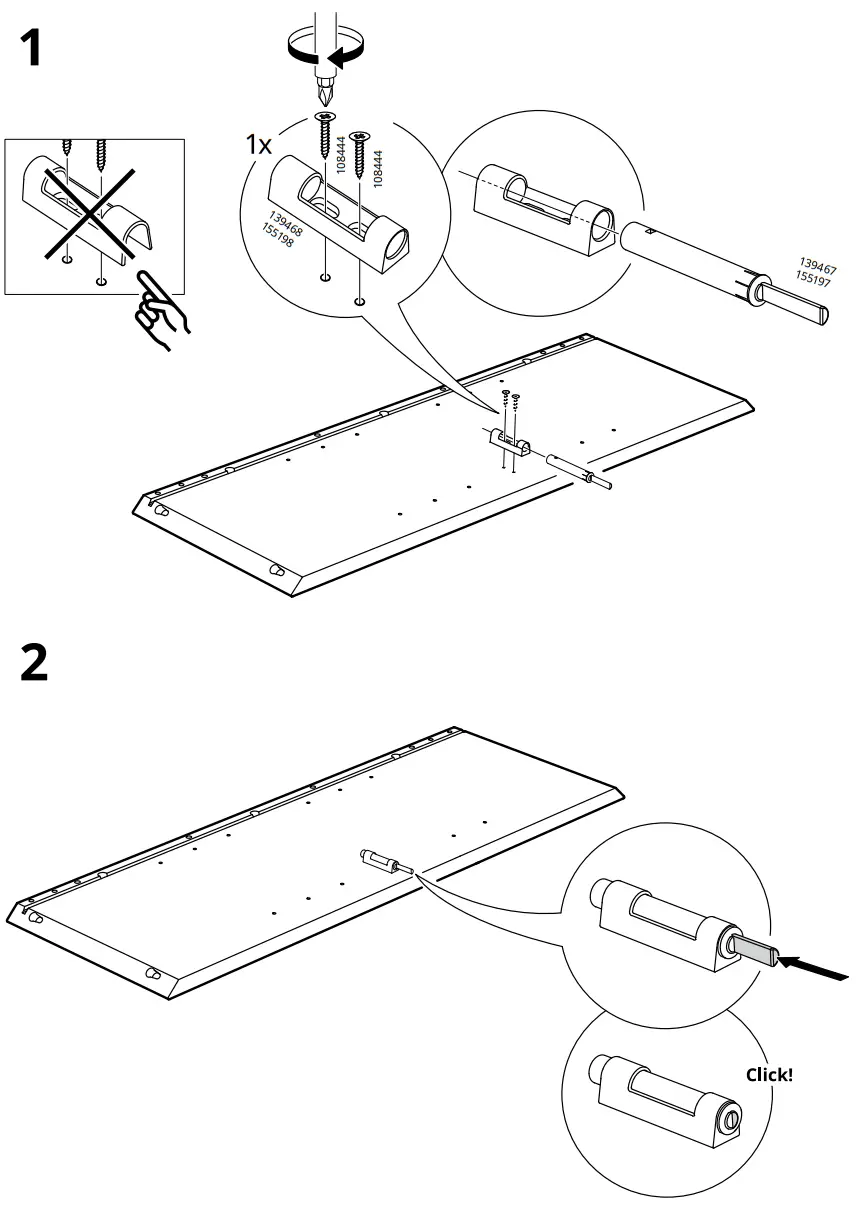 1

1x

108444

108444

139468
155198

139467
155197

2

Click!