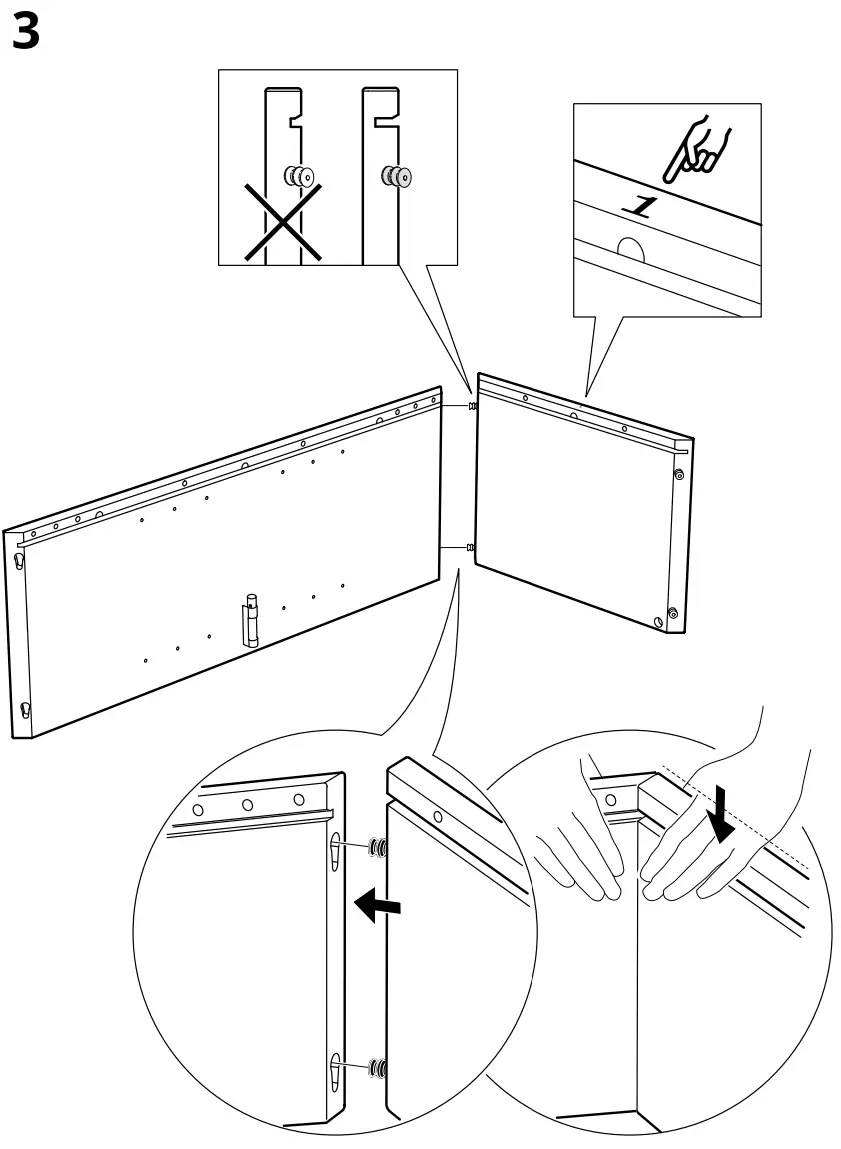 3

1