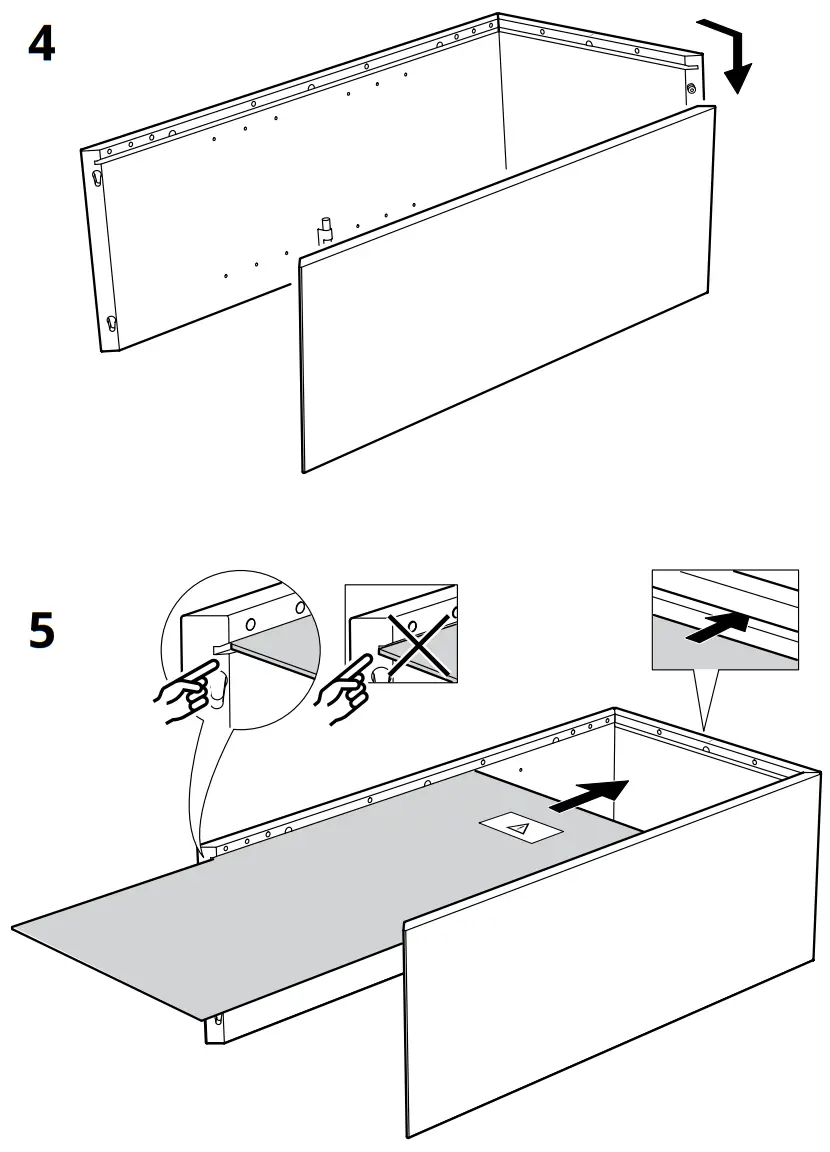 4

5