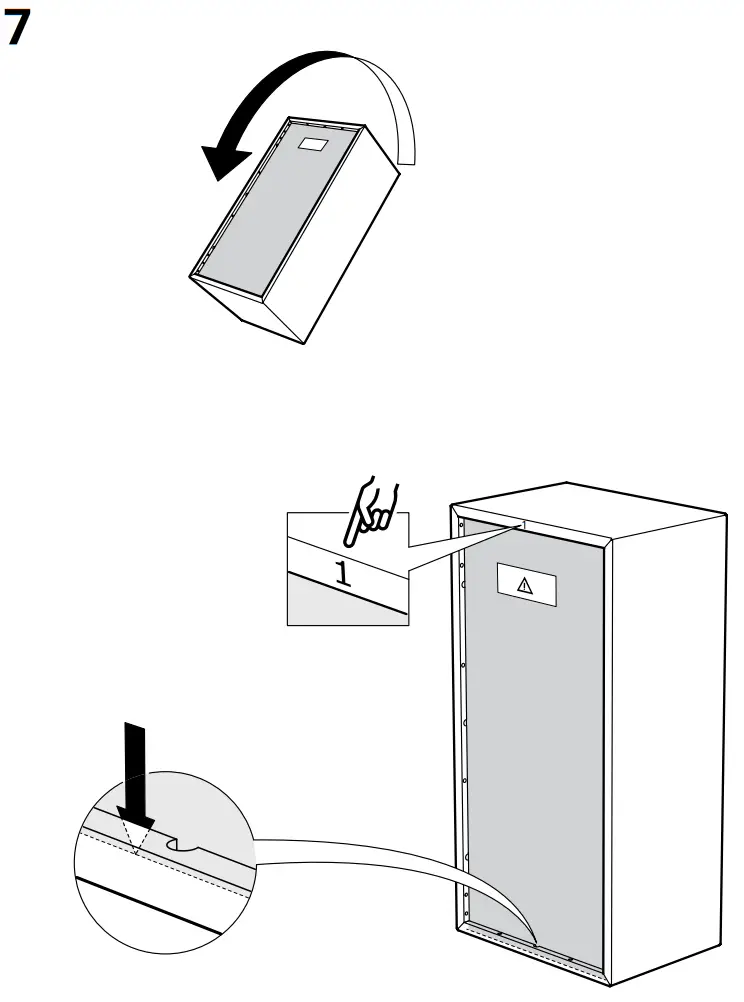 7

1