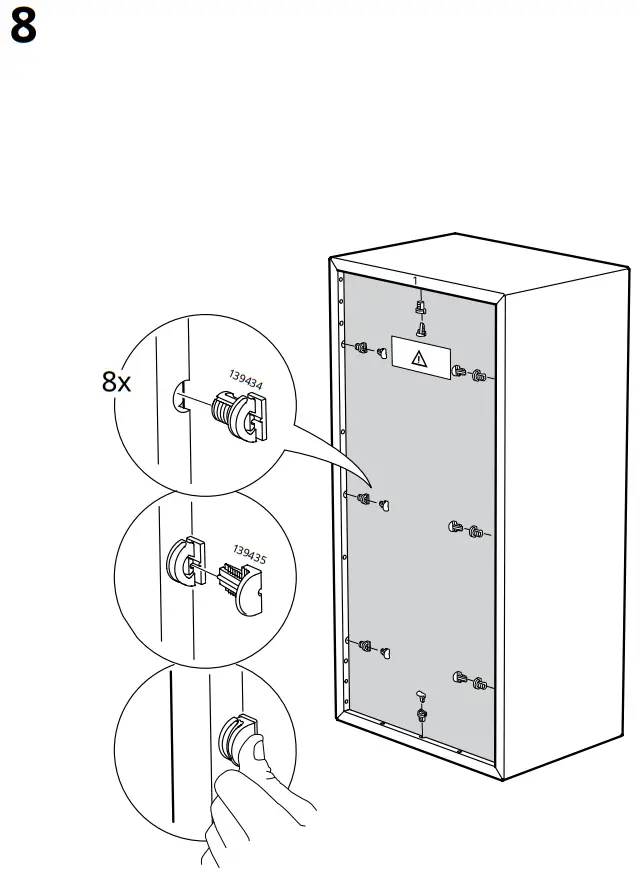 8

8x

139434

139435

1