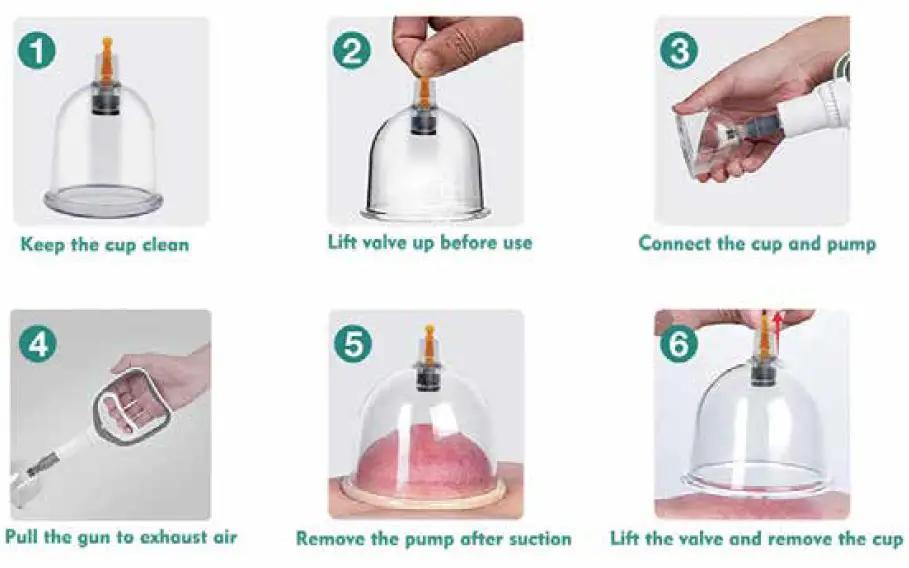 1
Keep the cup clean

2
Lift valve up before use

3
Connect the cup and pump

4
Pull the gun to exhaust air

5
Remove the pump after suction

6
Lift the valve and remove the cup