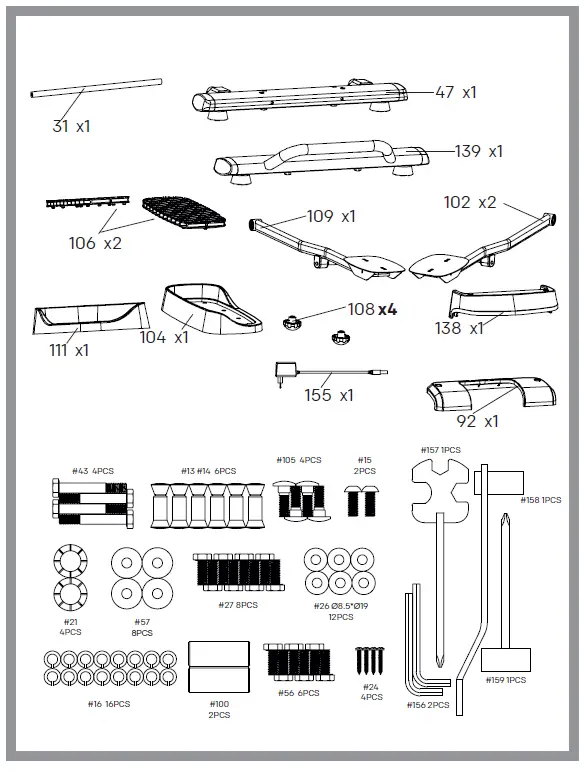 31 x1

47 x1

139 x1

106 x2

109 x1

102 x2

111 x1

104 x1

108 x4

138 x1

155 x1

92 x1

#43 4PCS

#13 #14 6PCS

#105 4PCS

#15 2PCS

#157 1PCS

#158 1PCS

#21 4PCS

#57 8PCS

#27 8PCS

#26 Ø8.5*Ø19 12PCS

#16 16PCS

#100 2PCS

#56 6PCS

#24 4PCS

#156 2PCS

#159 1PCS