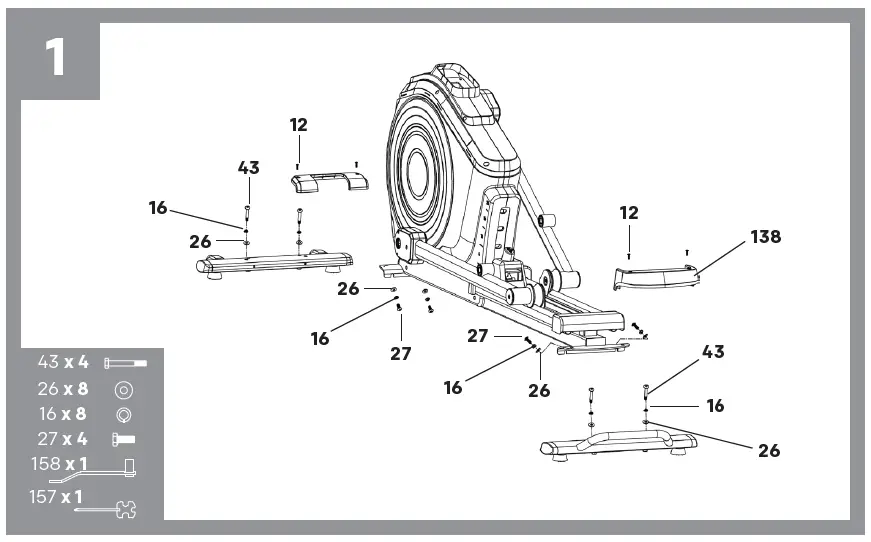 1

12

43

16

26

12

138

26

16

27

27

16

26

43

16

26

43 x 4
26 x 8
16 x 8
27 x 4
158 x 1
157 x 1