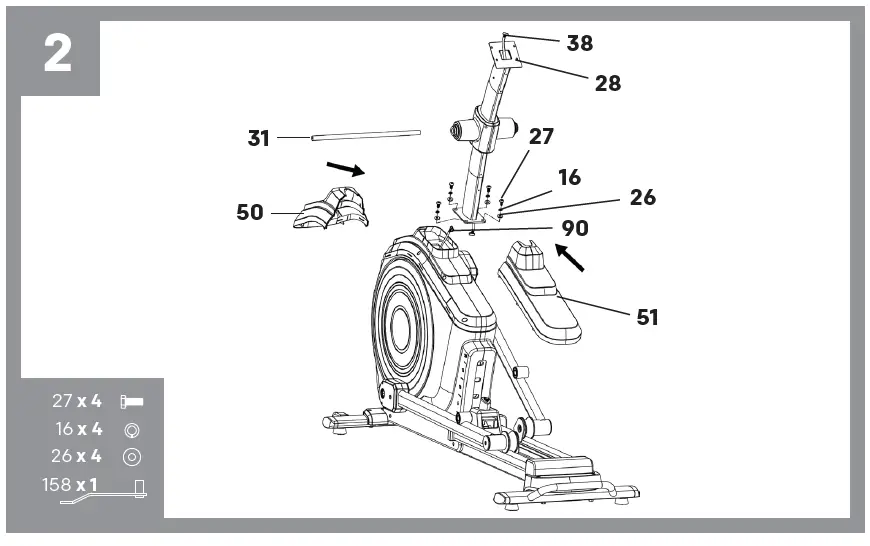 2

38
28
31
27
16
26
50
90
51

27 x 4
16 x 4
26 x 4
158 x 1