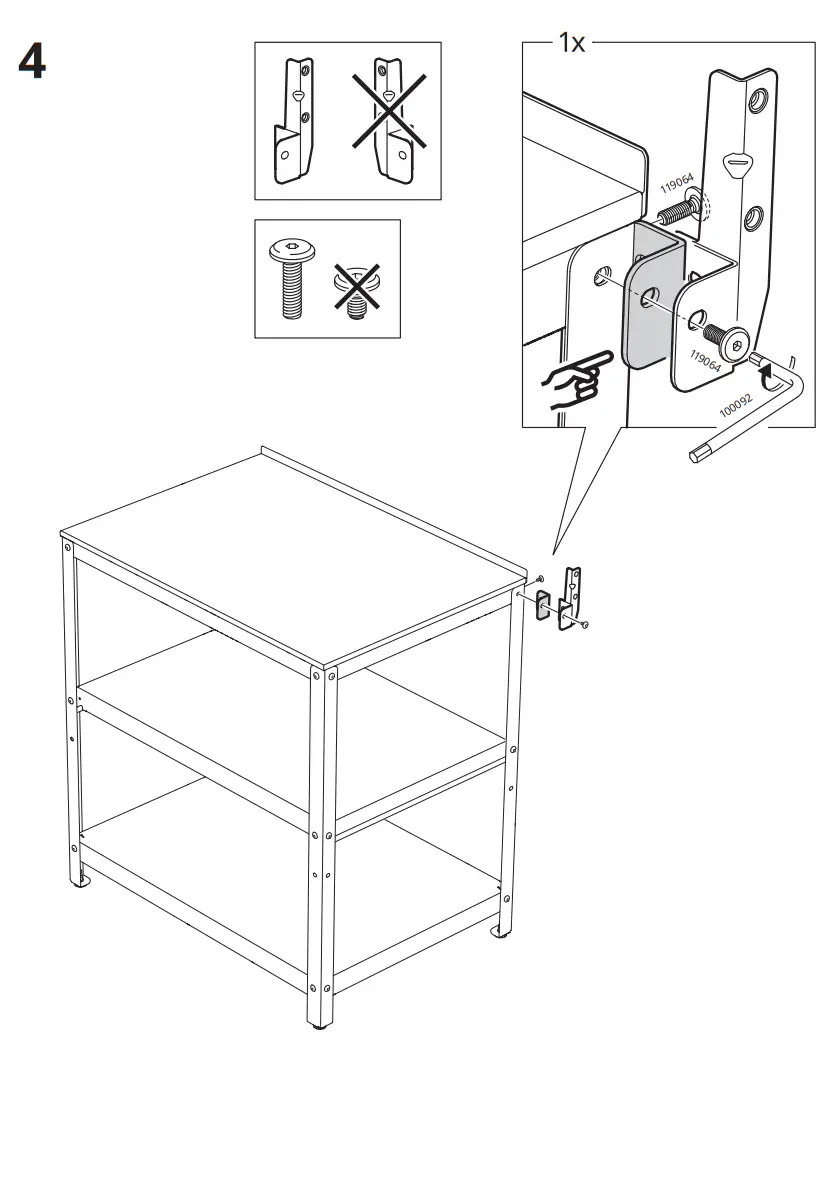 4

1x

119064

119064

100092