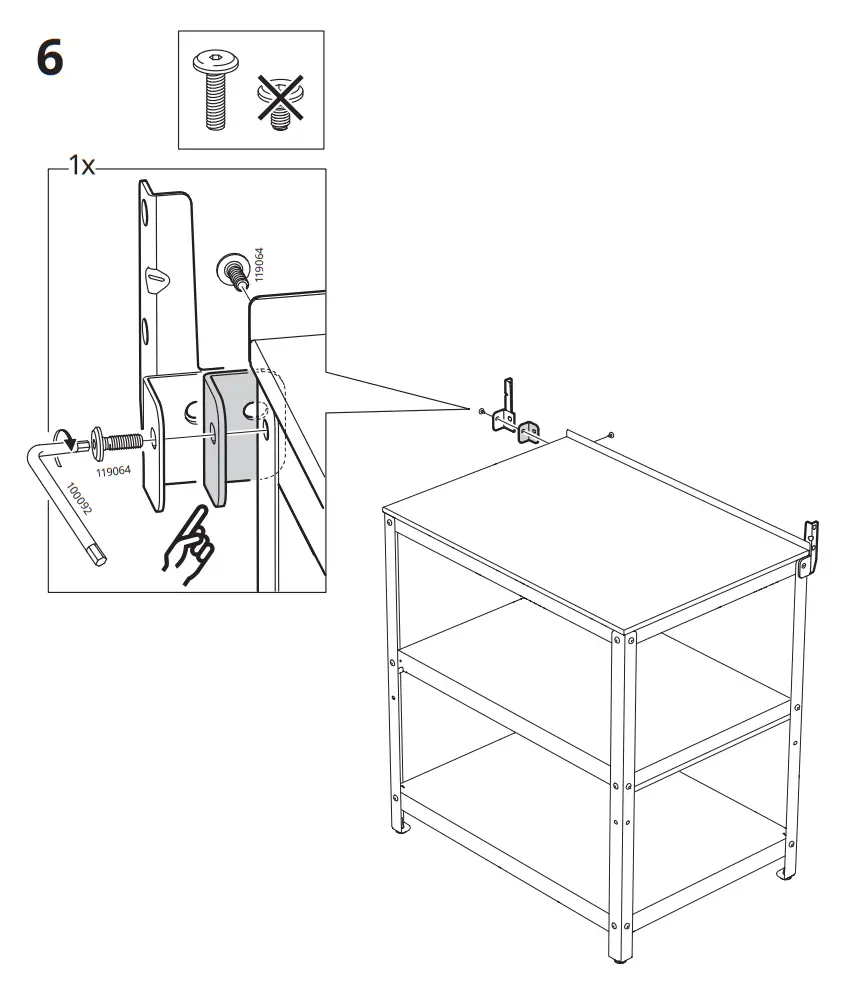 6

1x

119064

119064

100092