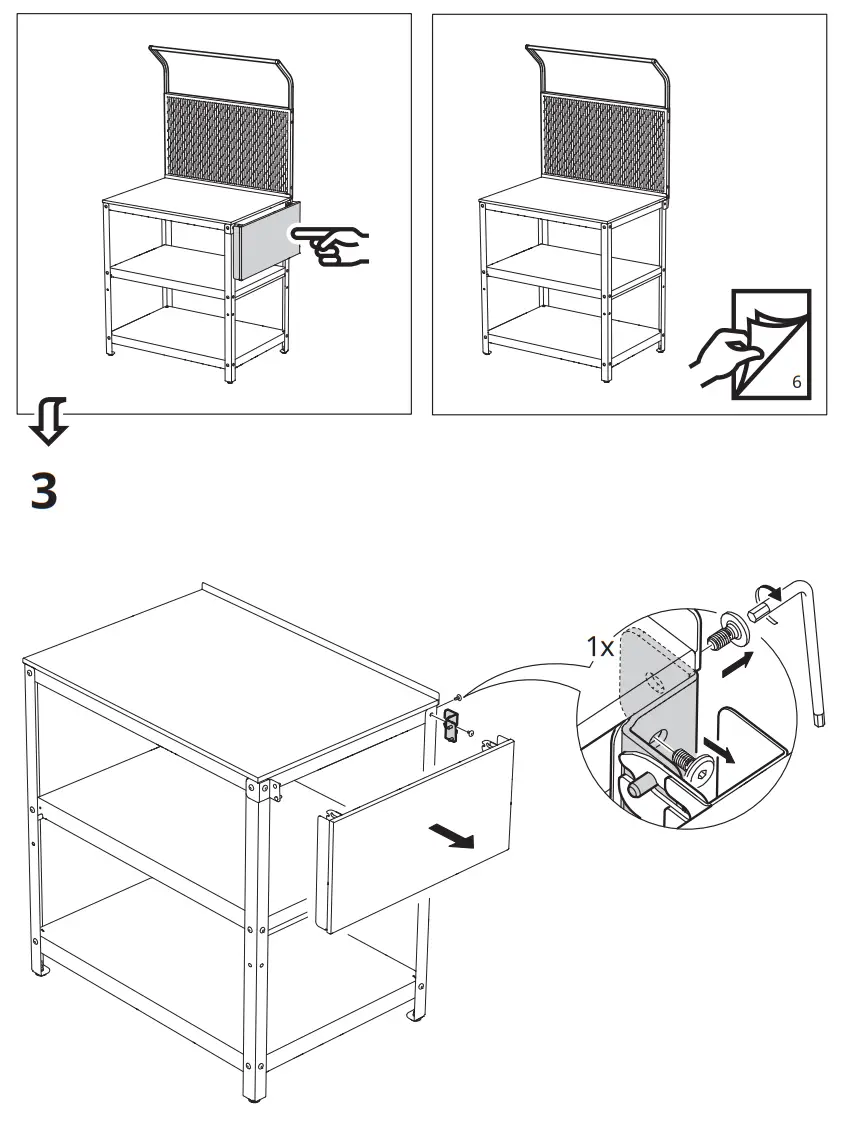 6

3

1x