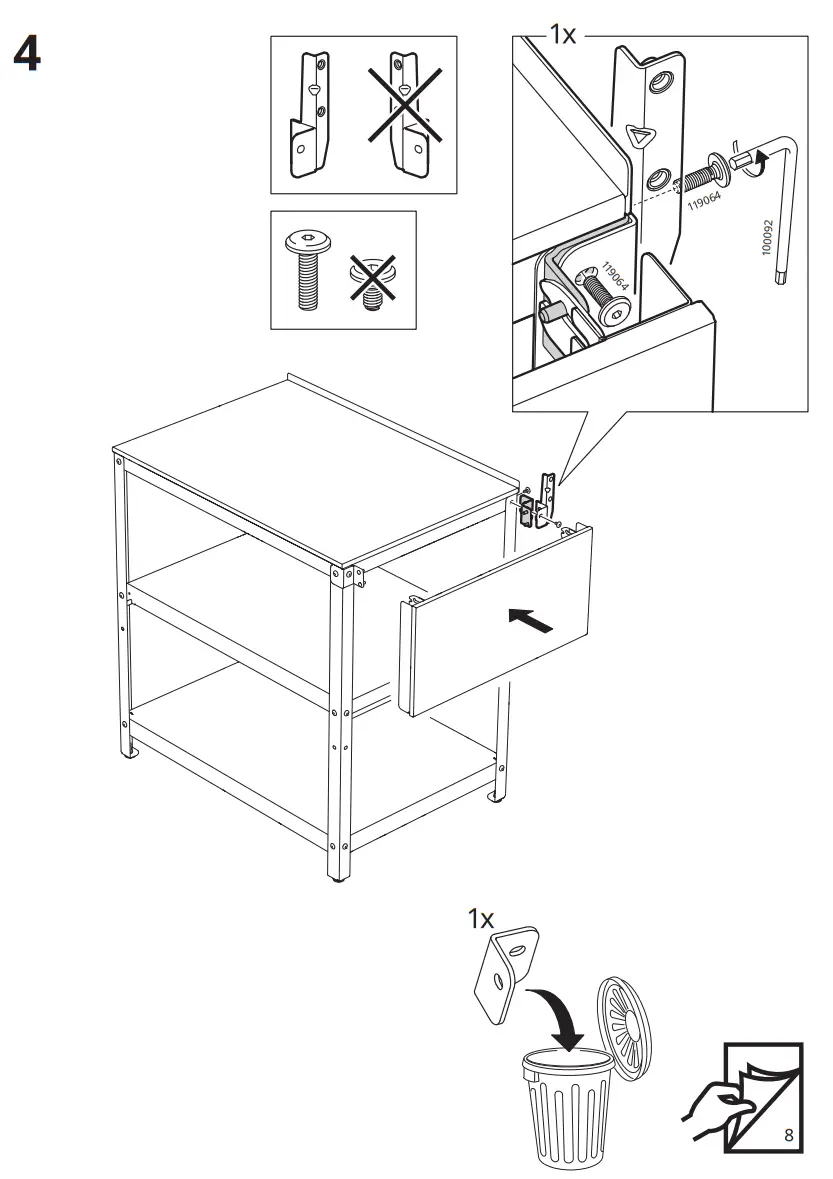 4

1x

119064

119064

100092

1x

8