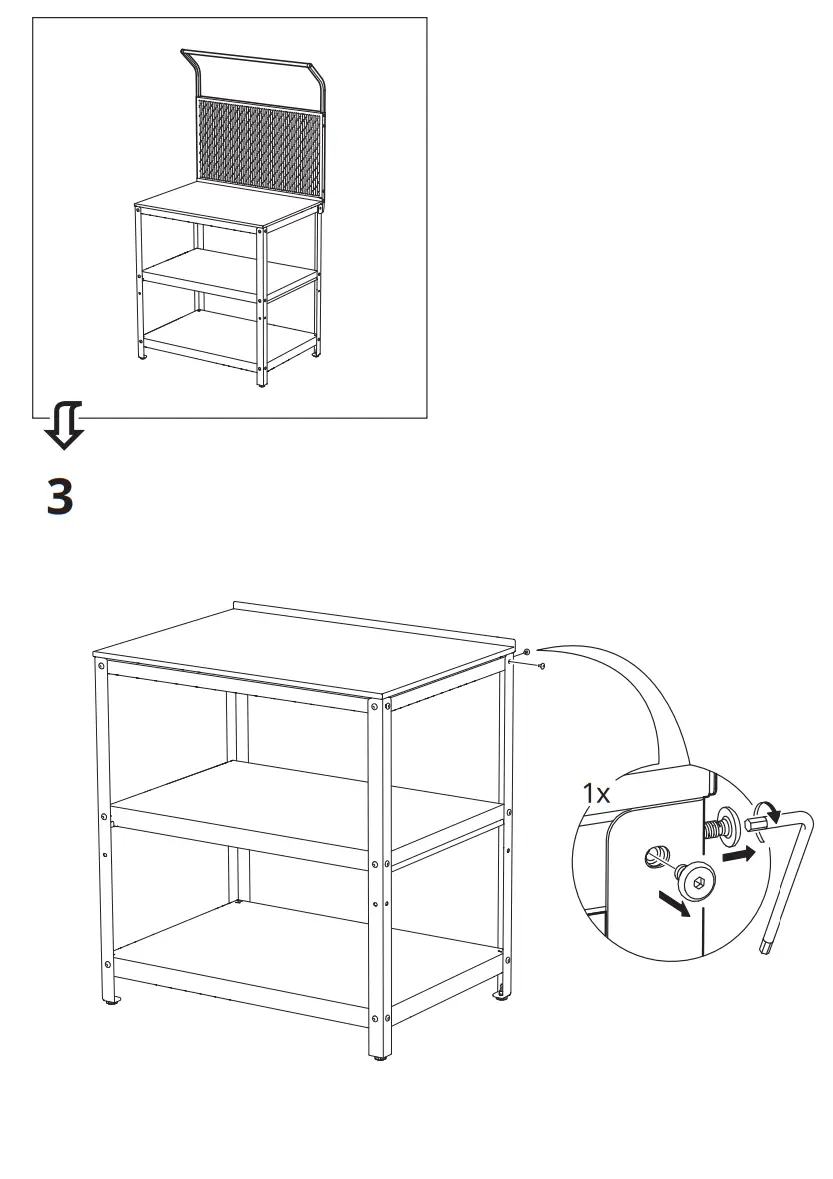 3

1x