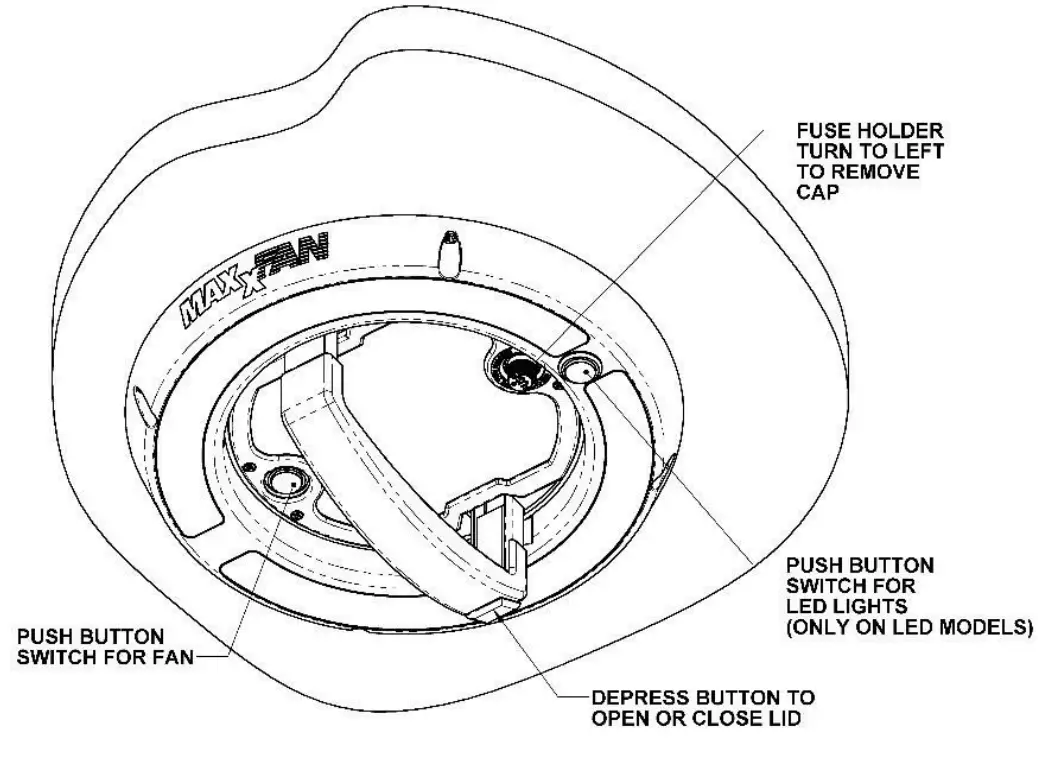 FUSE HOLDER
TURN TO LEFT
TO REMOVE
CAP

MAXXFAN

PUSH BUTTON
SWITCH FOR
LED LIGHTS
(ONLY ON LED MODELS)

PUSH BUTTON
SWITCH FOR FAN

DEPRESS BUTTON TO
OPEN OR CLOSE LID