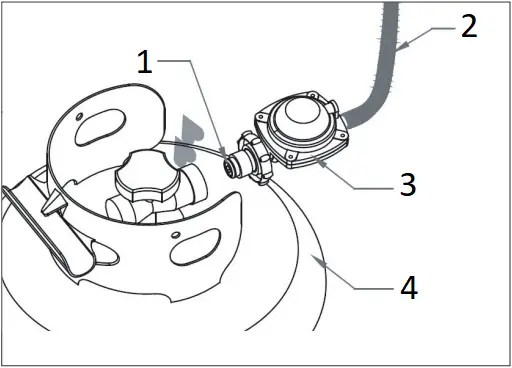 1
2
3
4