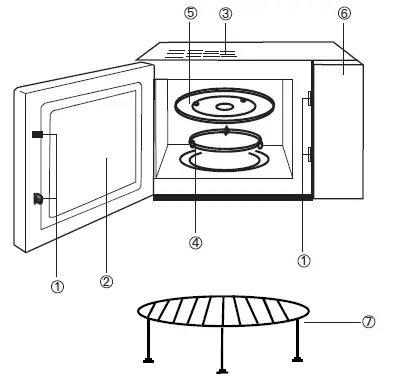 ⑤ ③ ⑥
④
①
① ②
⑦