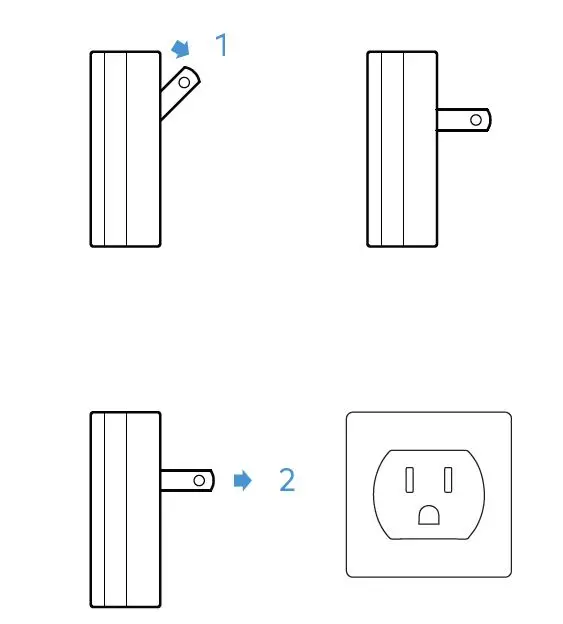 1

2