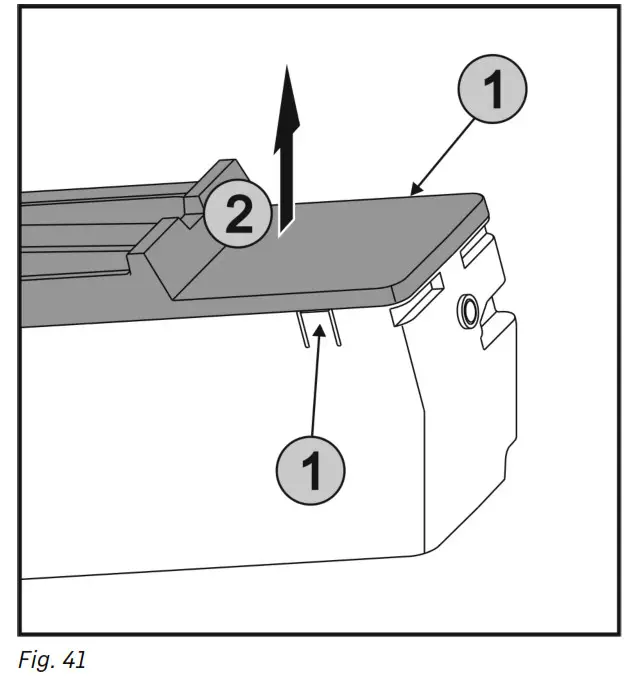 1
2
1
Fig. 41