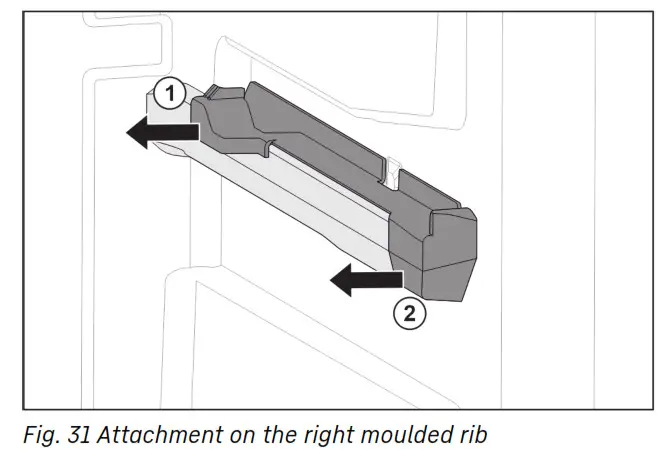 1

2

Fig. 31 Attachment on the right moulded rib